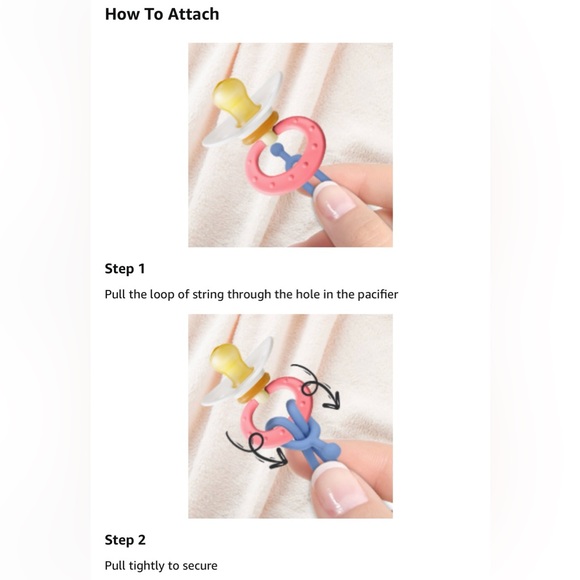 How To Attach

Step 1

Pull the loop of string through the hole in the pacifier

Step 2

Pull tightly to secure